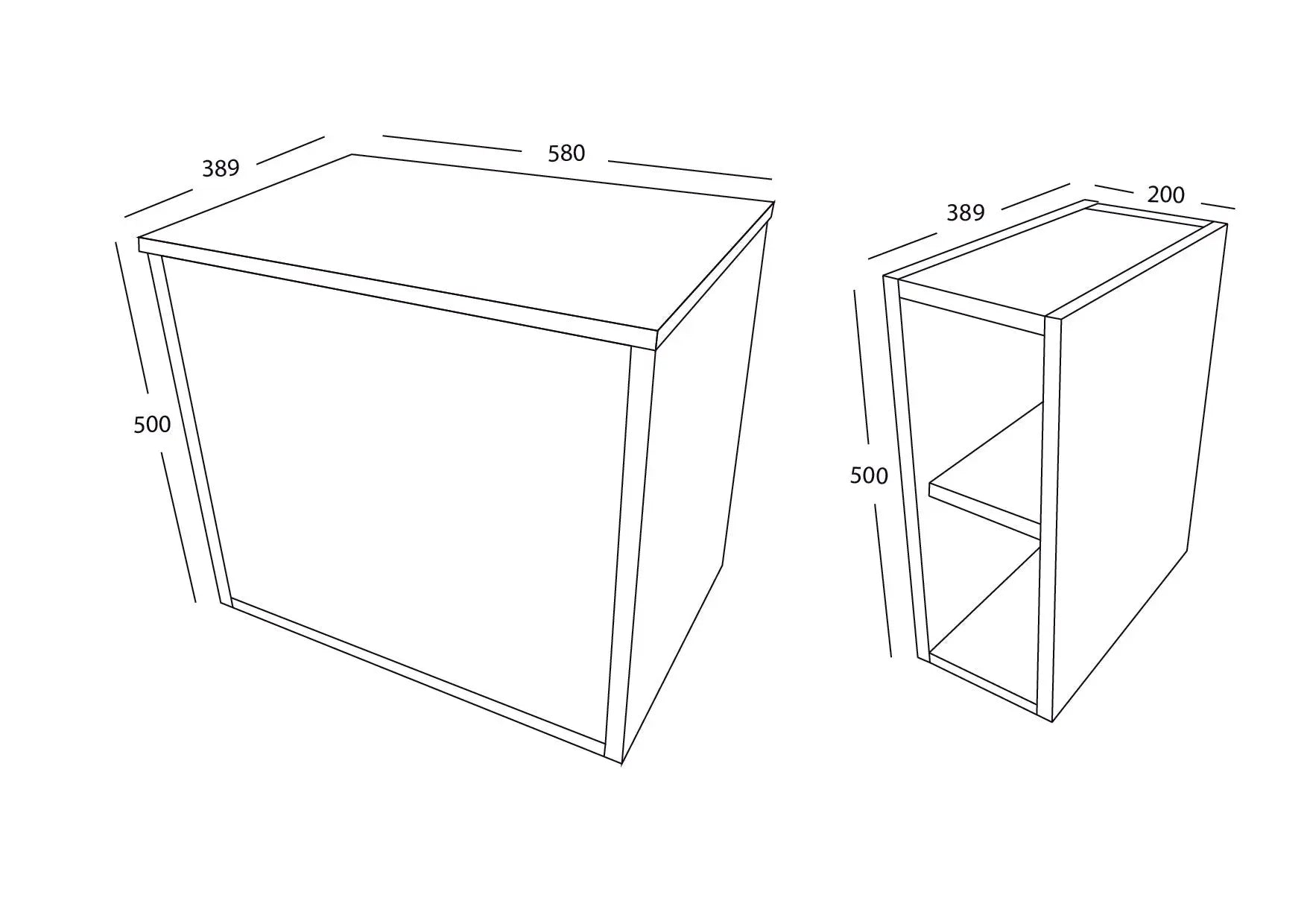 389

580

500

389

200

500