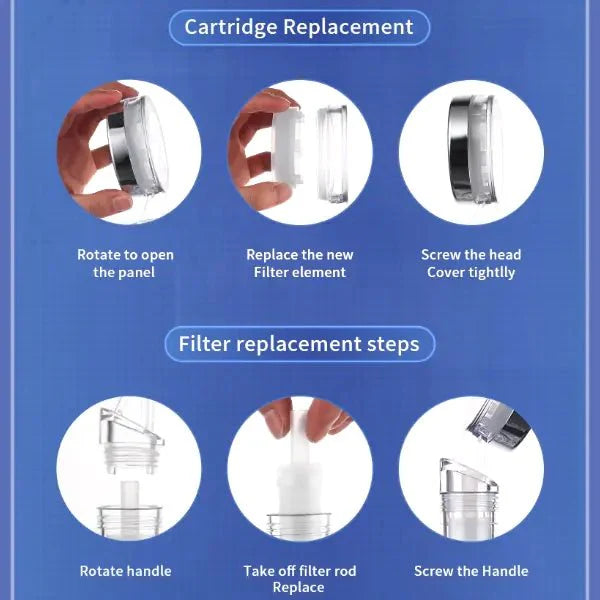 Cartridge Replacement

Rotate to open the panel

Replace the new Filter element

Screw the head Cover tightlly

Filter replacement steps

Rotate handle

Take off filter rod Replace

Screw the Handle